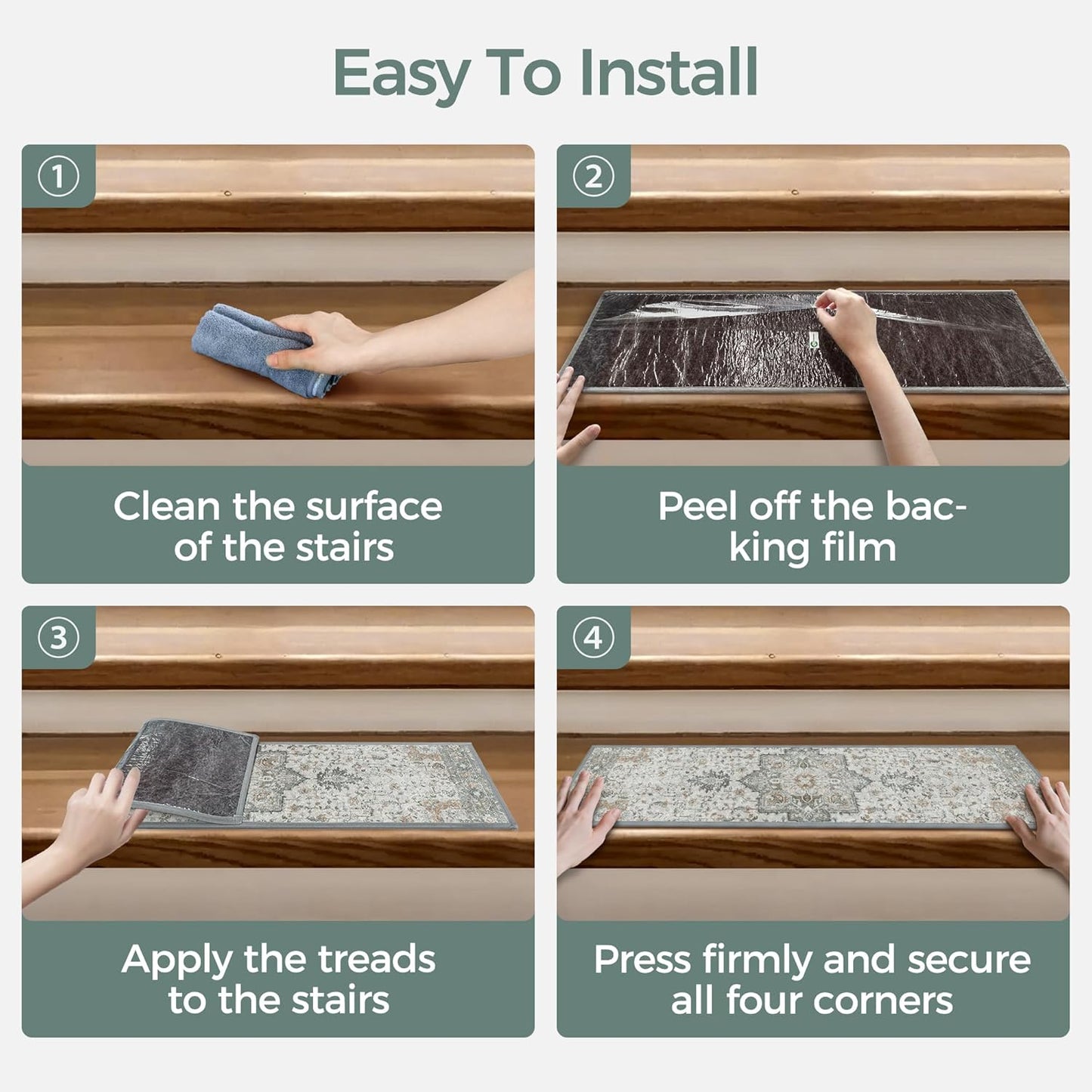 Easy To Install

①

Clean the surface of the stairs

②

Peel off the backing film

③

Apply the treads to the stairs

④

Press firmly and secure all four corners